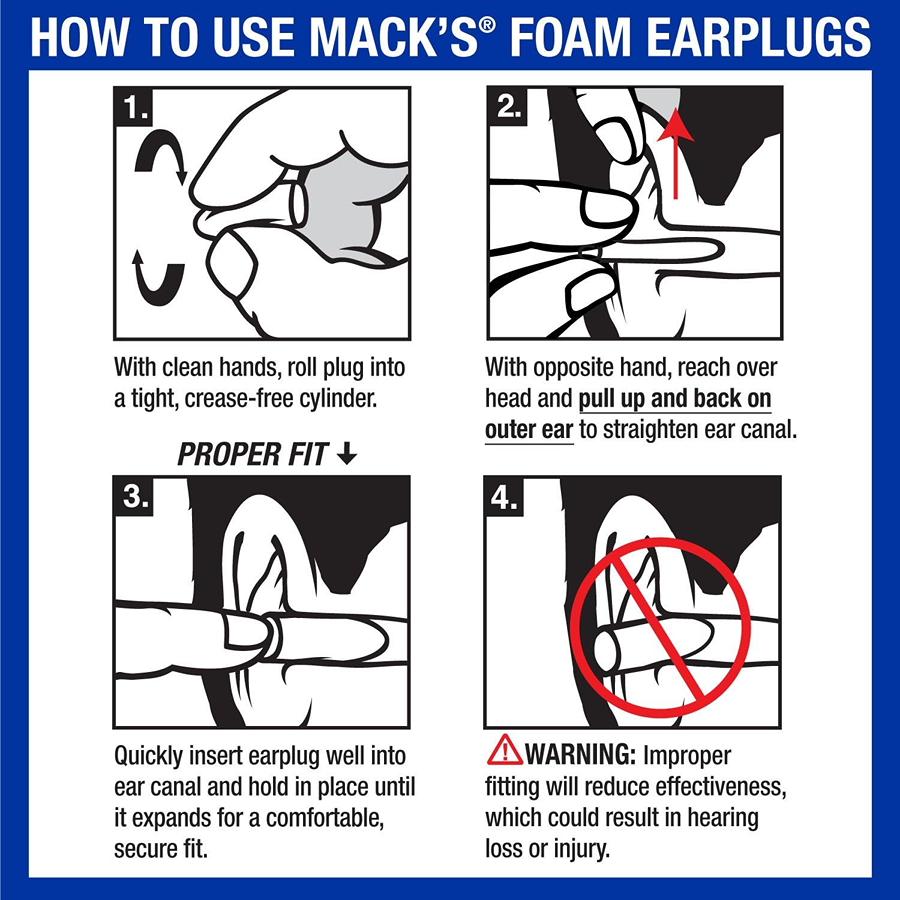 HOW TO USE MACK'S® FOAM EARPLUGS

1.

With clean hands, roll plug into a tight, crease-free cylinder.

2.

With opposite hand, reach over head and pull up and back on outer ear to straighten ear canal.

PROPER FIT ↓

3.

Quickly insert earplug well into ear canal and hold in place until it expands for a comfortable, secure fit.

4.

WARNING: Improper fitting will reduce effectiveness, which could result in hearing loss or injury.